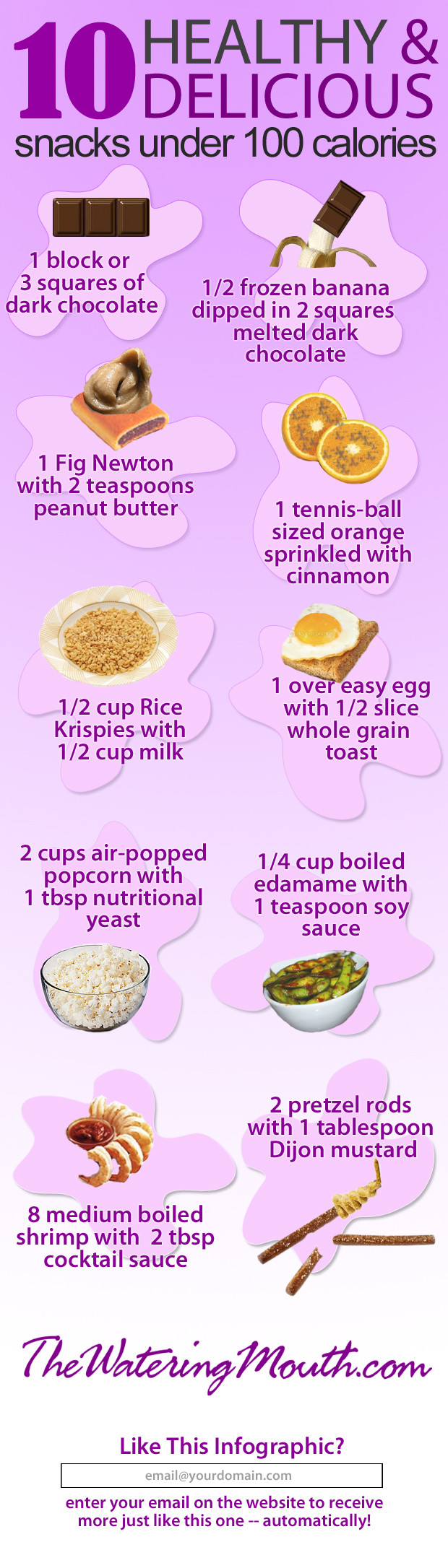 10 HEALTHY & DELICIOUS
snacks under 100 calories

1 block or 3 squares of dark chocolate

1/2 frozen banana dipped in 2 squares melted dark chocolate

1 Fig Newton with 2 teaspoons peanut butter

1 tennis-ball sized orange sprinkled with cinnamon

1/2 cup Rice Krispies with 1/2 cup milk

1 over easy egg with 1/2 slice whole grain toast

2 cups air-popped popcorn with 1 tbsp nutritional yeast

1/4 cup boiled edamame with 1 teaspoon soy sauce

8 medium boiled shrimp with 2 tbsp cocktail sauce

2 pretzel rods with 1 tablespoon Dijon mustard

TheWateringMouth.com

Like This Infographic?

email@yourdomain.com

enter your email on the website to receive more just like this one -- automatically!